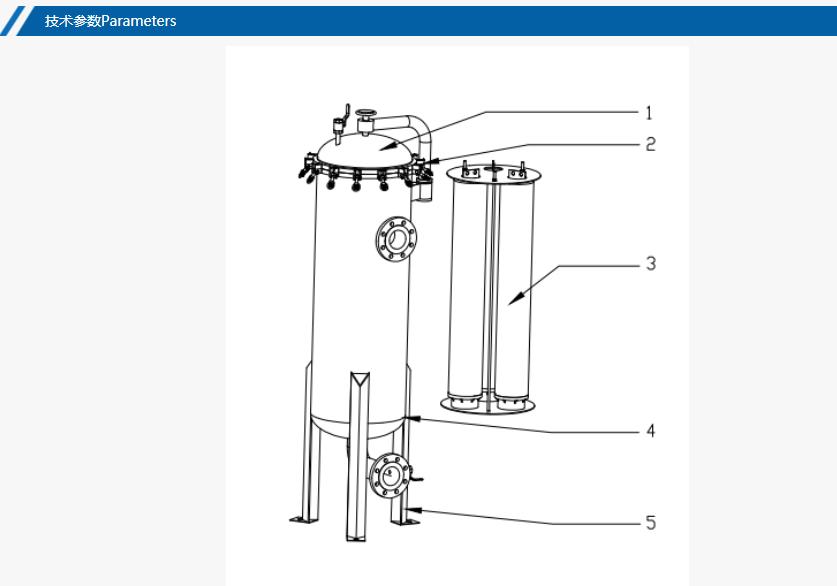 技术参数Parameters

1

2

3

4

5